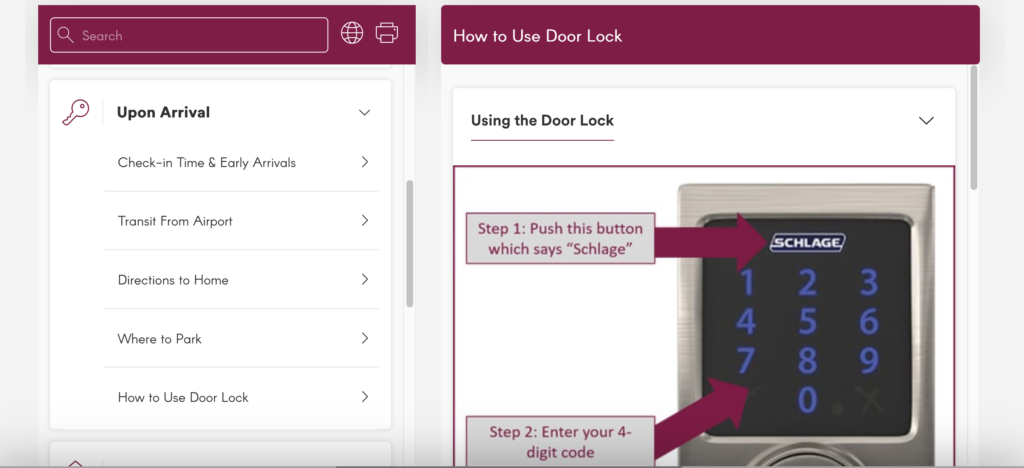 Search

Upon Arrival

Check-in Time & Early Arrivals

Transit From Airport

Directions to Home

Where to Park

How to Use Door Lock

How to Use Door Lock

Using the Door Lock

Step 1: Push this button which says "Schlage"

SCHLAGE

1 2 3
4 5 6
7 8 9
0

Step 2: Enter your 4-digit code